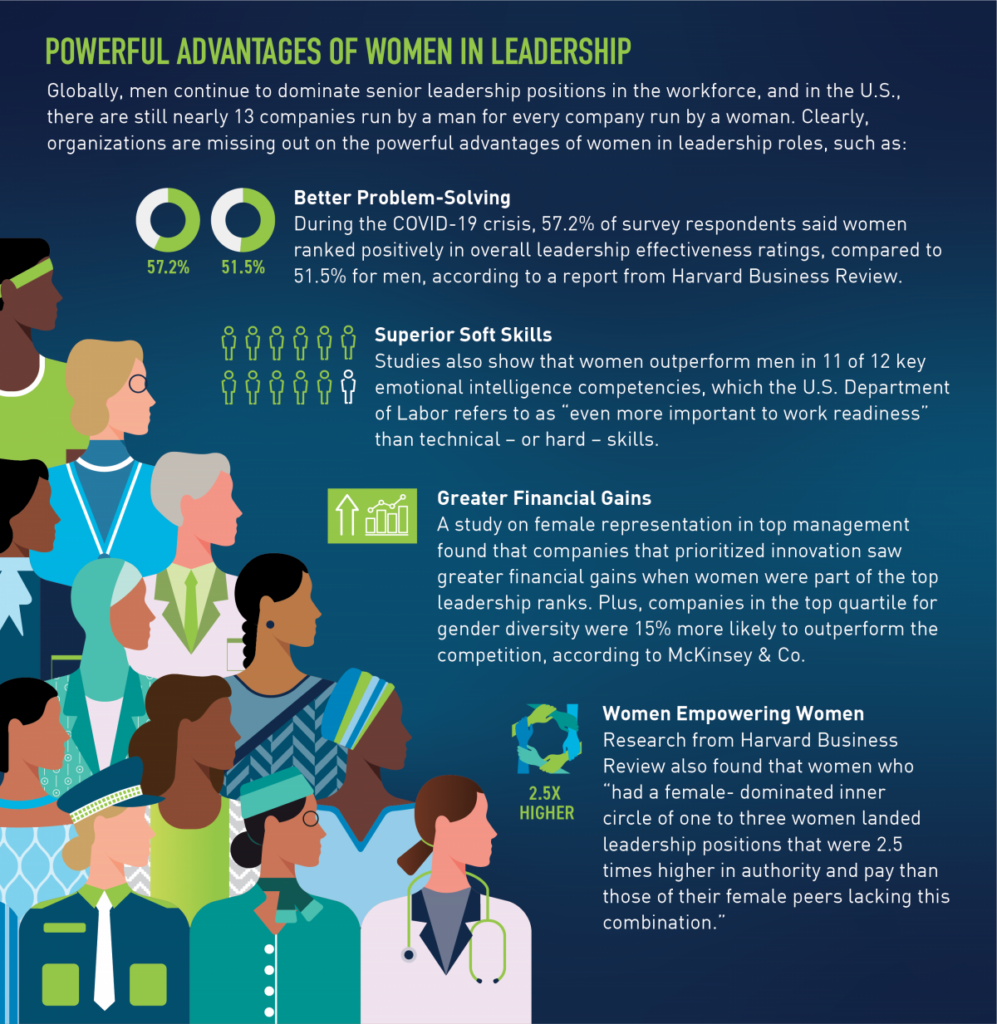 POWERFUL ADVANTAGES OF WOMEN IN LEADERSHIP

Globally, men continue to dominate senior leadership positions in the workforce, and in the U.S., there are still nearly 13 companies run by a man for every company run by a woman. Clearly, organizations are missing out on the powerful advantages of women in leadership roles, such as:

57.2%

51.5%

Better Problem-Solving

During the COVID-19 crisis, 57.2% of survey respondents said women ranked positively in overall leadership effectiveness ratings, compared to 51.5% for men, according to a report from Harvard Business Review.

Superior Soft Skills

Studies also show that women outperform men in 11 of 12 key emotional intelligence competencies, which the U.S. Department of Labor refers to as "even more important to work readiness" than technical – or hard – skills.

Greater Financial Gains

A study on female representation in top management found that companies that prioritized innovation saw greater financial gains when women were part of the top leadership ranks. Plus, companies in the top quartile for gender diversity were 15% more likely to outperform the competition, according to McKinsey & Co.

2.5X HIGHER

Women Empowering Women

Research from Harvard Business Review also found that women who "had a female- dominated inner circle of one to three women landed leadership positions that were 2.5 times higher in authority and pay than those of their female peers lacking this combination."